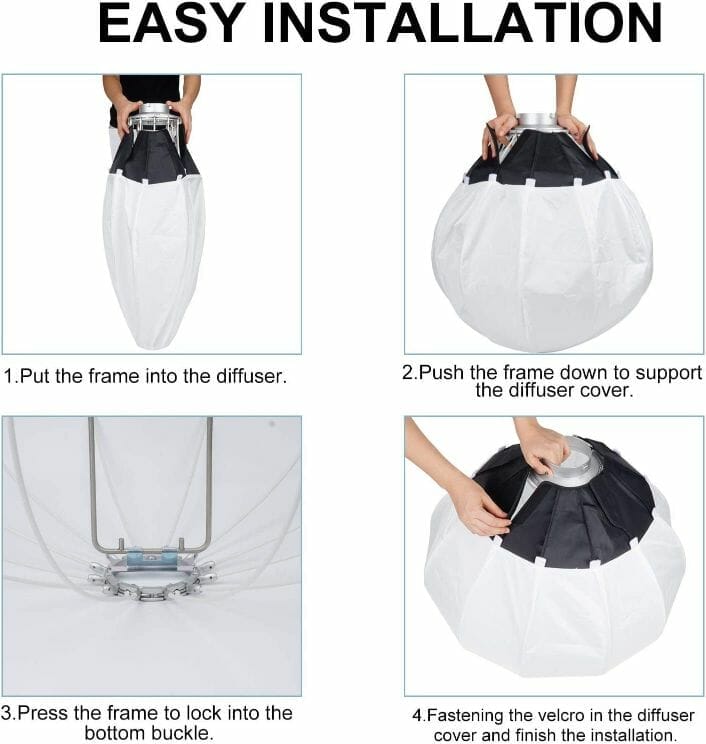 EASY INSTALLATION

1.Put the frame into the diffuser.

2.Push the frame down to support the diffuser cover.

3.Press the frame to lock into the bottom buckle.

4.Fastening the velcro in the diffuser cover and finish the installation.